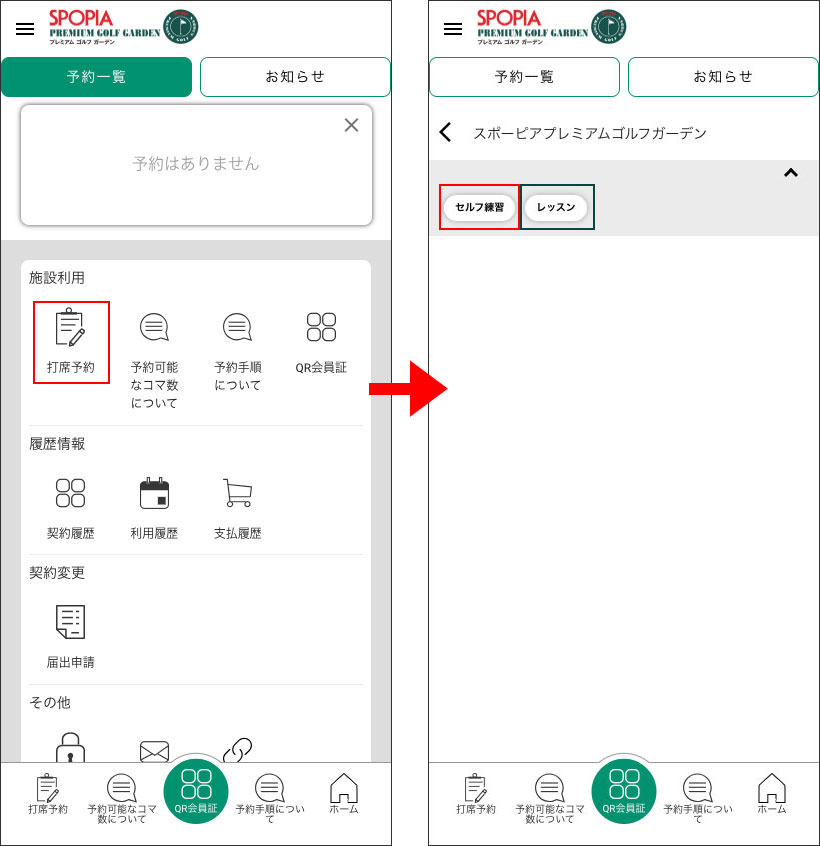 SPOPIA
PREMIUM GOLF GARDEN
プレミアム ゴルフ ガーデン

予約一覧
お知らせ

予約はありません

施設利用
打席予約
予約可能なコマ数について
予約手順について
QR会員証

履歴情報
契約履歴
利用履歴
支払履歴

契約変更
届出申請

その他

打席予約
予約可能なコマ数について
QR会員証
予約手順について
ホーム

SPOPIA
PREMIUM GOLF GARDEN
プレミアム ゴルフ ガーデン

予約一覧
お知らせ

スポーピアプレミアムゴルフガーデン

セルフ練習
レッスン

打席予約
予約可能なコマ数について
QR会員証
予約手順について
ホーム